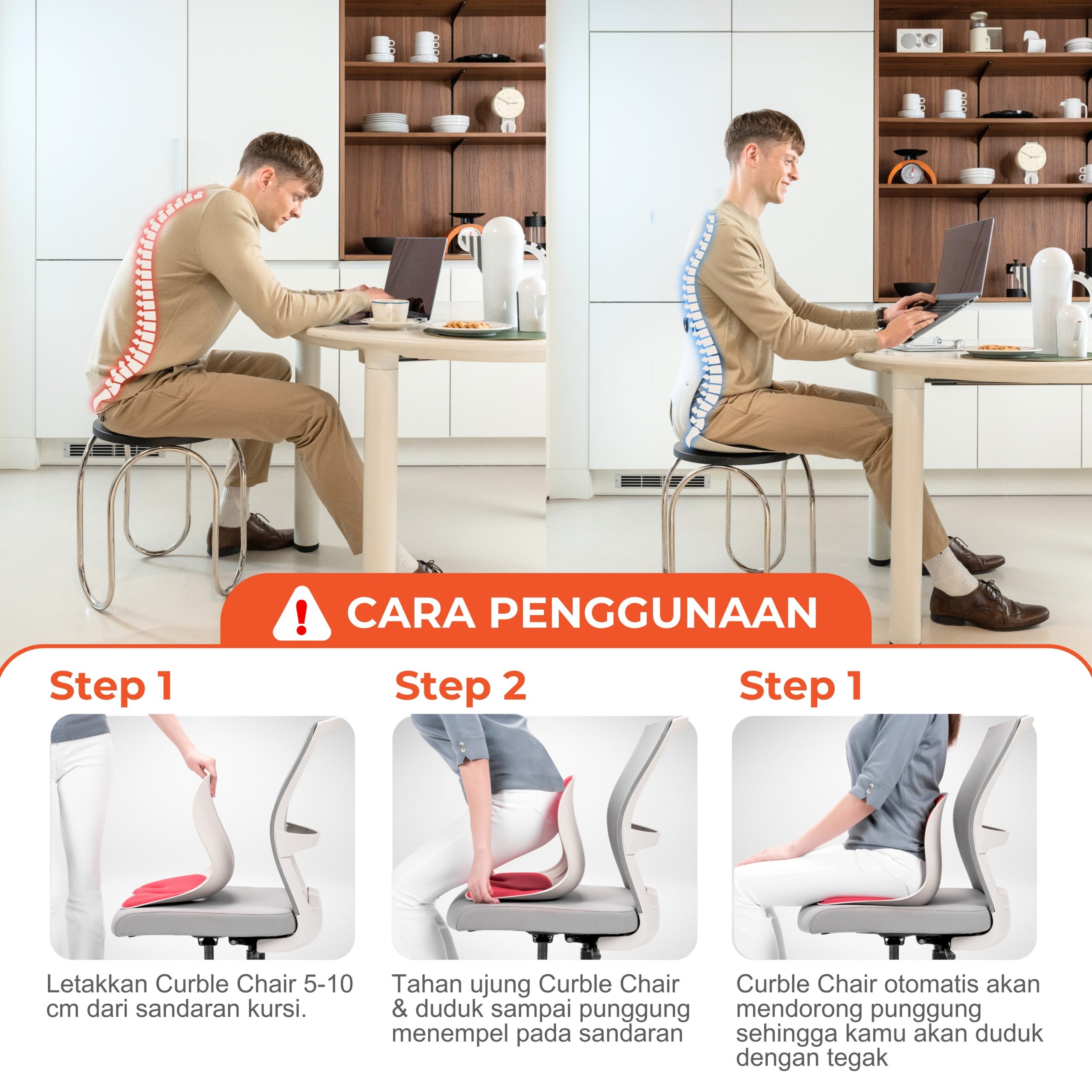 CARA PENGGUNAAN

Step 1

Letakkan Curble Chair 5-10 cm dari sandaran kursi.

Step 2

Tahan ujung Curble Chair & duduk sampai punggung menempel pada sandaran

Step 1

Curble Chair otomatis akan mendorong punggung sehingga kamu akan duduk dengan tegak