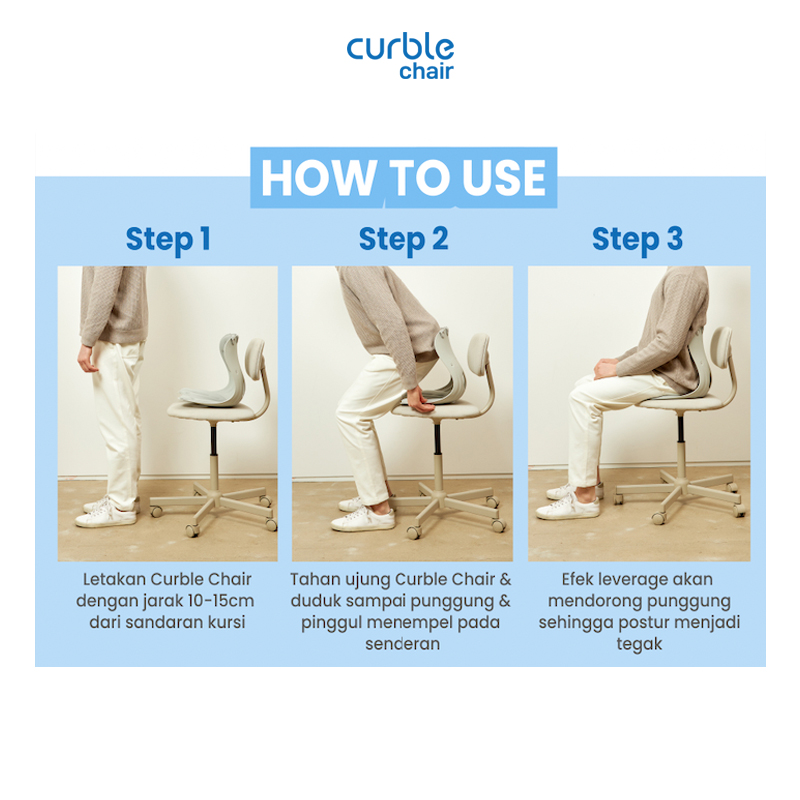 curble chair

HOW TO USE

Step 1

Letakan Curble Chair dengan jarak 10-15cm dari sandaran kursi

Step 2

Tahan ujung Curble Chair & duduk sampai punggung & pinggul menempel pada senderan

Step 3

Efek leverage akan mendorong punggung sehingga postur menjadi tegak